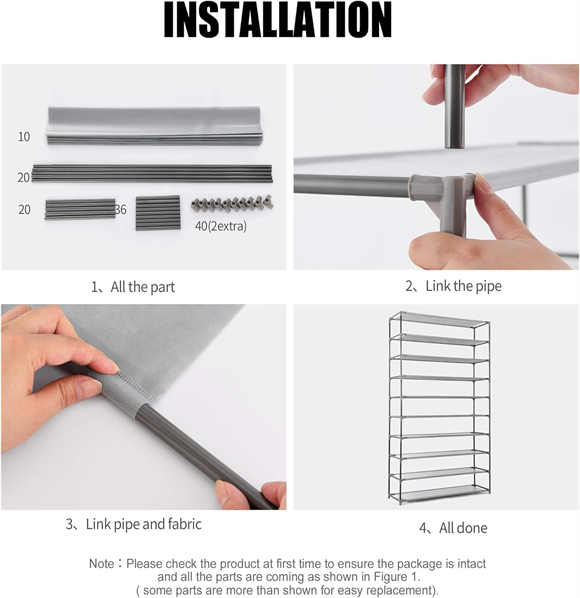 INSTALLATION

10

20

20

36

40(2extra)

1、All the part

2、Link the pipe

3、Link pipe and fabric

4、All done

Note：Please check the product at first time to ensure the package is intact and all the parts are coming as shown in Figure 1. ( some parts are more than shown for easy replacement).